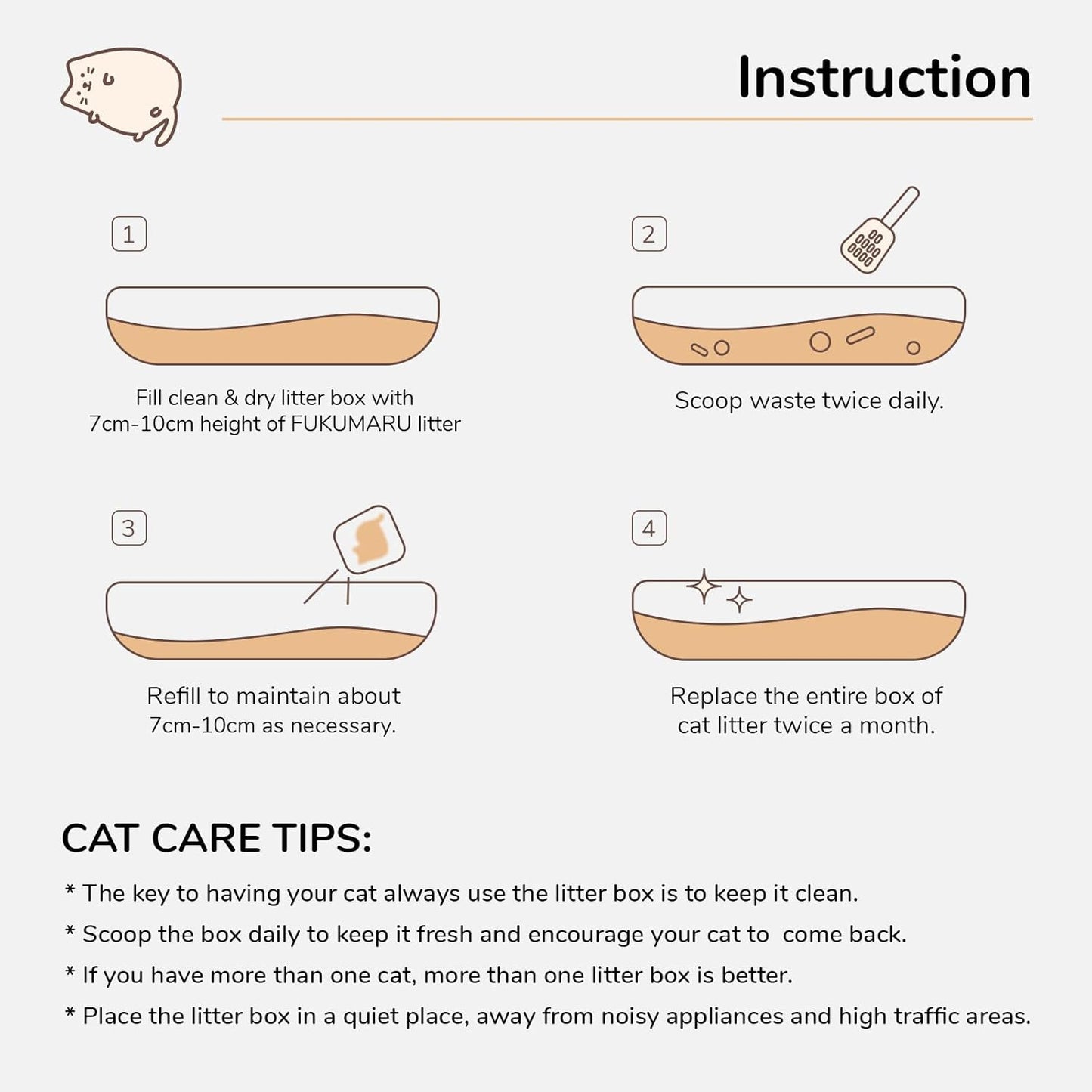 Instruction

1

Fill clean & dry litter box with 7cm-10cm height of FUKUMARU litter

2

Scoop waste twice daily.

3

Refill to maintain about 7cm-10cm as necessary.

4

Replace the entire box of cat litter twice a month.

CAT CARE TIPS:

* The key to having your cat always use the litter box is to keep it clean.

* Scoop the box daily to keep it fresh and encourage your cat to come back.

* If you have more than one cat, more than one litter box is better.

* Place the litter box in a quiet place, away from noisy appliances and high traffic areas.