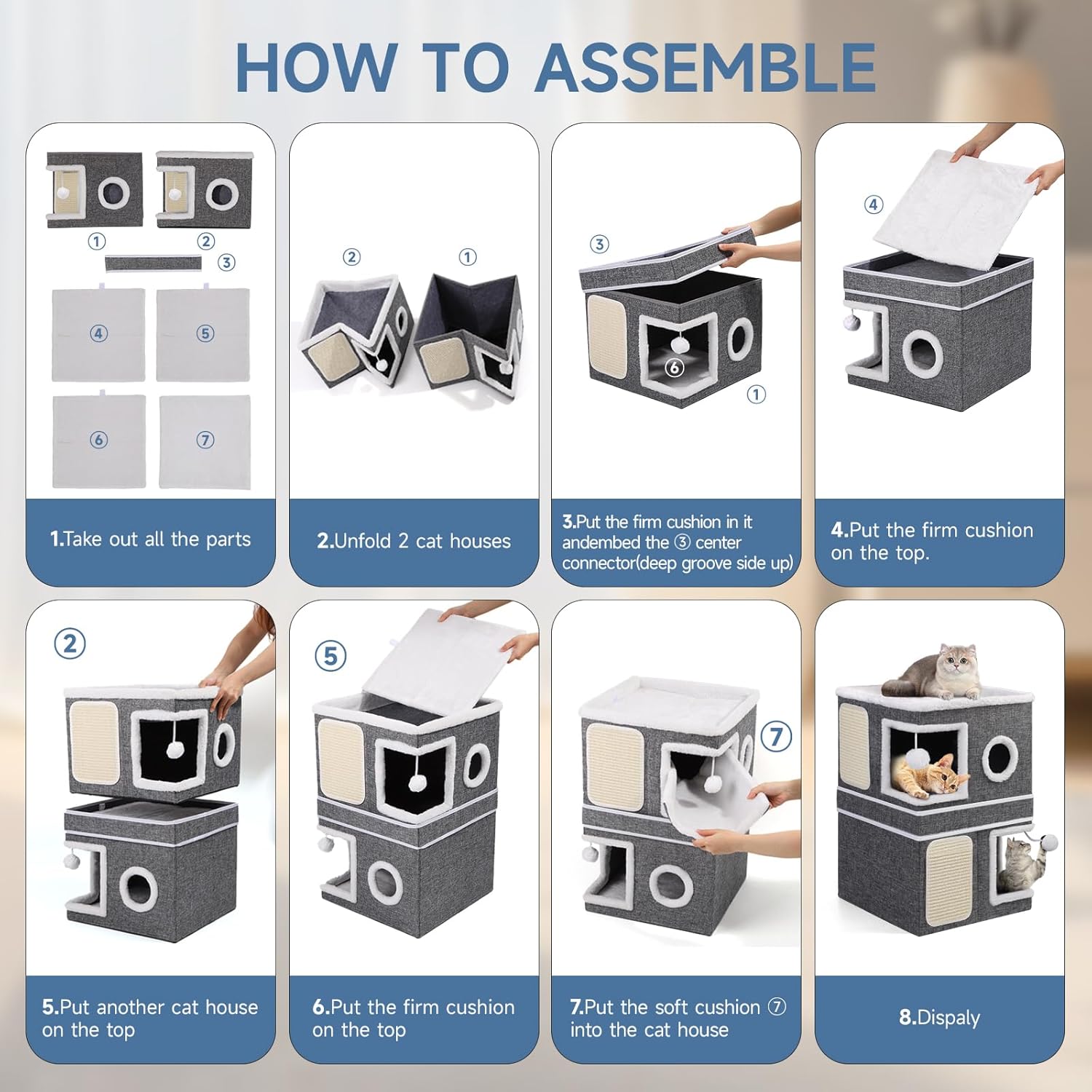 HOW TO ASSEMBLE

①
②
③
④
⑤
⑥
⑦

1.Take out all the parts

②
①

2.Unfold 2 cat houses

③
⑥
①

3.Put the firm cushion in it andembed the ③ center connector(deep groove side up)

④

4.Put the firm cushion on the top.

②

5.Put another cat house on the top

⑤

6.Put the firm cushion on the top

⑦

7.Put the soft cushion ⑦ into the cat house

8.Dispaly